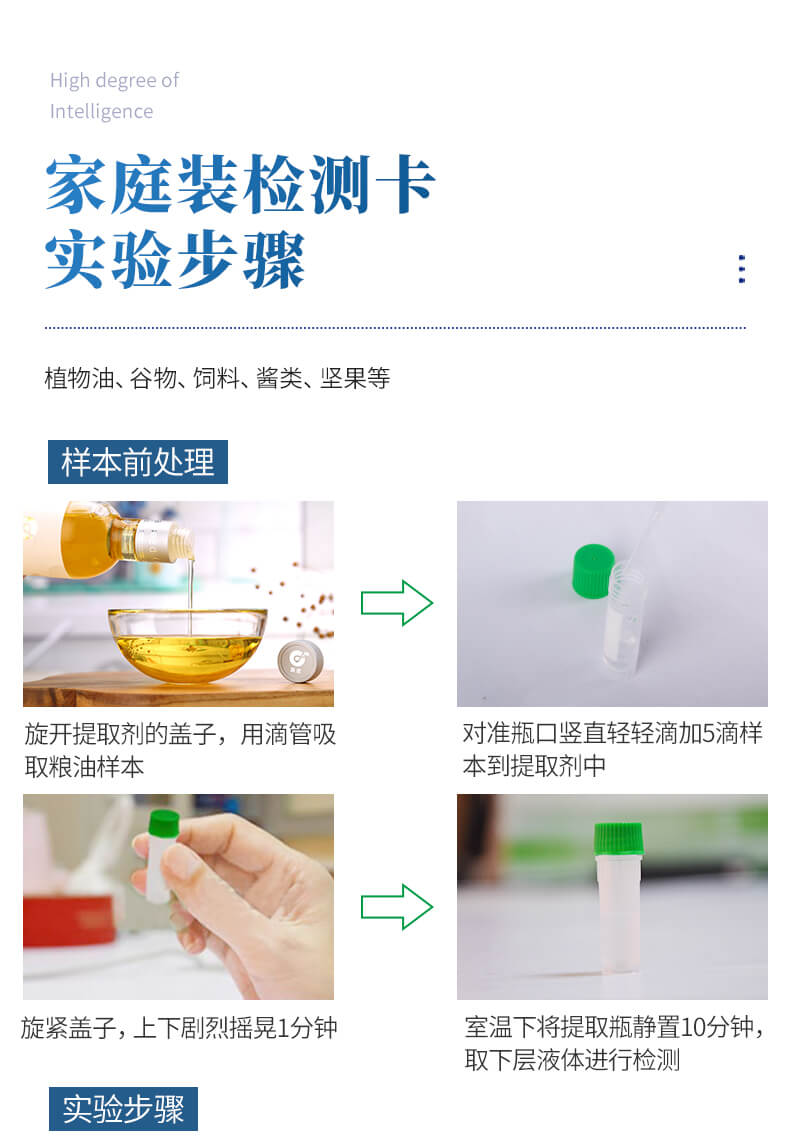 High degree of Intelligence

家庭装检测卡
实验步骤

植物油、谷物、饲料、酱类、坚果等

样本前处理

旋开提取剂的盖子，用滴管吸取粮油样本

对准瓶口竖直轻轻滴加5滴样本到提取剂中

旋紧盖子，上下剧烈摇晃1分钟

室温下将提取瓶静置10分钟，取下层液体进行检测

实验步骤